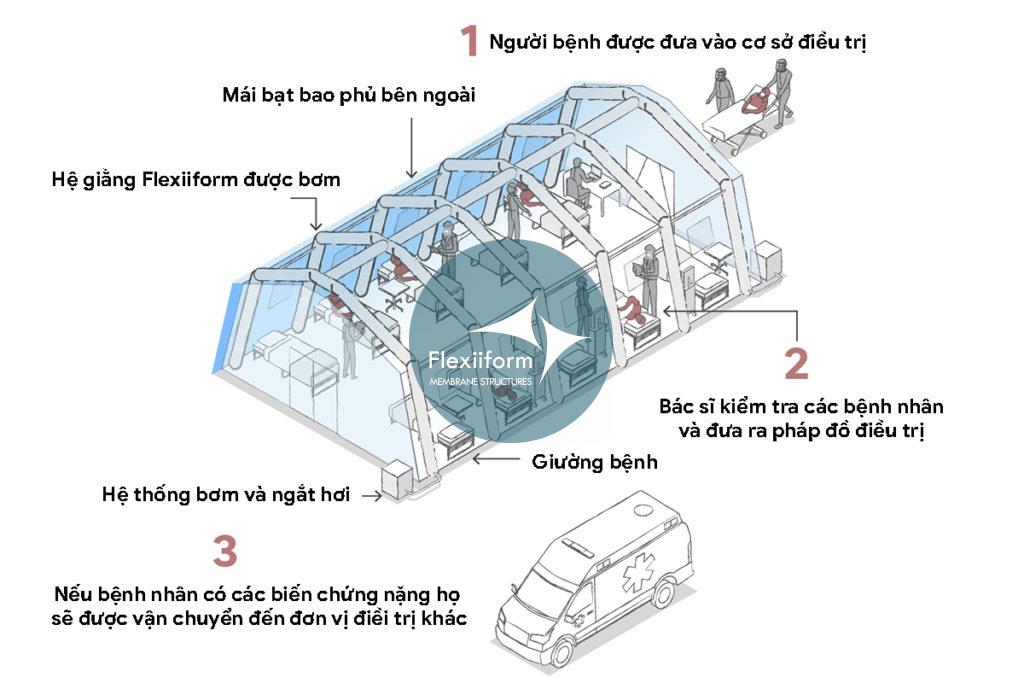 1 Người bệnh được đưa vào cơ sở điều trị

Mái bạt bao phủ bên ngoài

Hệ giằng Flexiiform được bơm

Flexiiform
MEMBRANE STRUCTURES

2

Bác sĩ kiểm tra các bệnh nhân và đưa ra pháp đồ điều trị

Giường bệnh

Hệ thống bơm và ngắt hơi

3

Nếu bệnh nhân có các biến chứng nặng họ sẽ được vận chuyển đến đơn vị điều trị khác