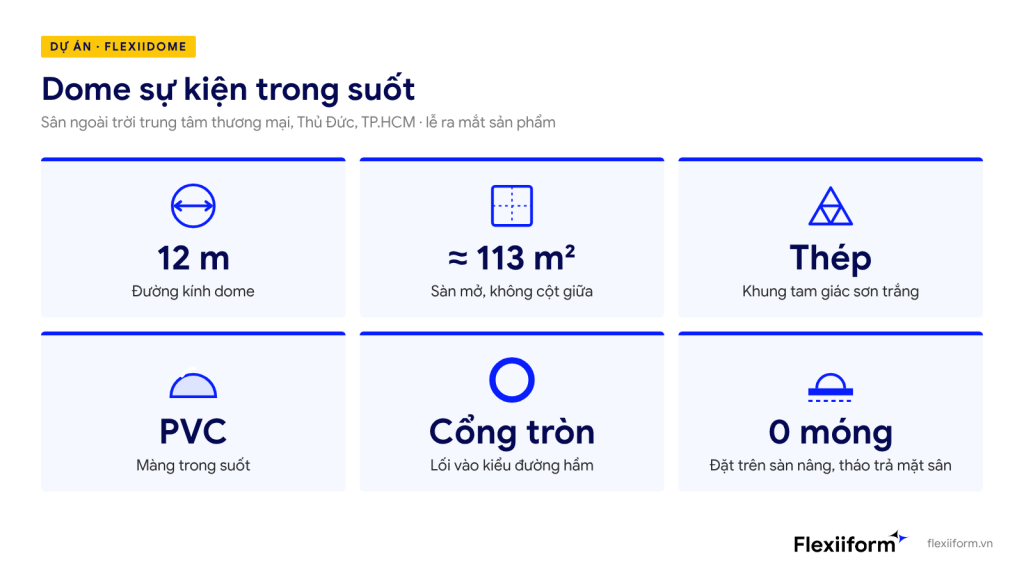 DỰ ÁN · FLEXIIDOME

Dome sự kiện trong suốt

Sân ngoài trời trung tâm thương mại, Thủ Đức, TP.HCM · lễ ra mắt sản phẩm

12 m
Đường kính dome

≈ 113 m²
Sàn mở, không cột giữa

Thép
Khung tam giác sơn trắng

PVC
Màng trong suốt

Cổng tròn
Lối vào kiểu đường hầm

0 móng
Đặt trên sàn nâng, tháo trả mặt sân

Flexiiform

flexiiform.vn